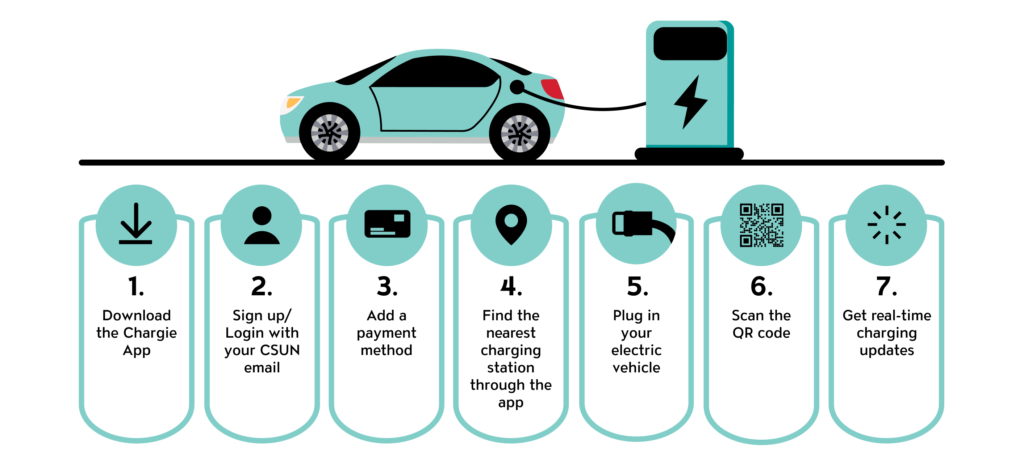 1.
Download the Chargie App

2.
Sign up/ Login with your CSUN email

3.
Add a payment method

4.
Find the nearest charging station through the app

5.
Plug in your electric vehicle

6.
Scan the QR code

7.
Get real-time charging updates